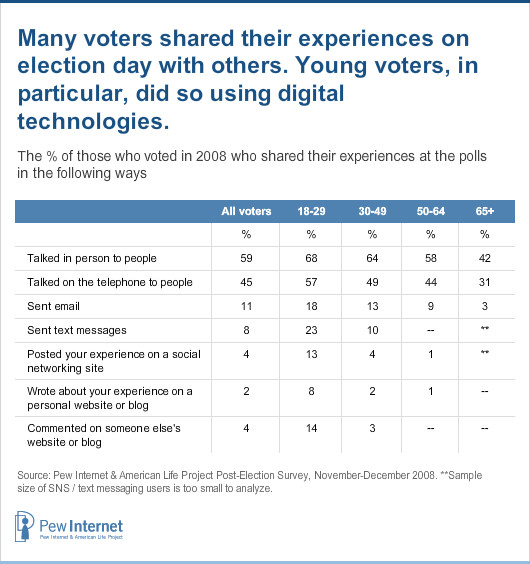 Many voters shared their experiences on election day with others. Young voters, in particular, did so using digital technologies.

The % of those who voted in 2008 who shared their experiences at the polls in the following ways

| | All voters | 18-29 | 30-49 | 50-64 | 65+ |
|---|---|---|---|---|---|
| | % | % | % | % | % |
| Talked in person to people | 59 | 68 | 64 | 58 | 42 |
| Talked on the telephone to people | 45 | 57 | 49 | 44 | 31 |
| Sent email | 11 | 18 | 13 | 9 | 3 |
| Sent text messages | 8 | 23 | 10 | -- | ** |
| Posted your experience on a social networking site | 4 | 13 | 4 | 1 | ** |
| Wrote about your experience on a personal website or blog | 2 | 8 | 2 | 1 | -- |
| Commented on someone else's website or blog | 4 | 14 | 3 | -- | -- |

Source: Pew Internet & American Life Project Post-Election Survey, November-December 2008. **Sample size of SNS / text messaging users is too small to analyze.

Pew Internet
Pew Internet & American Life Project